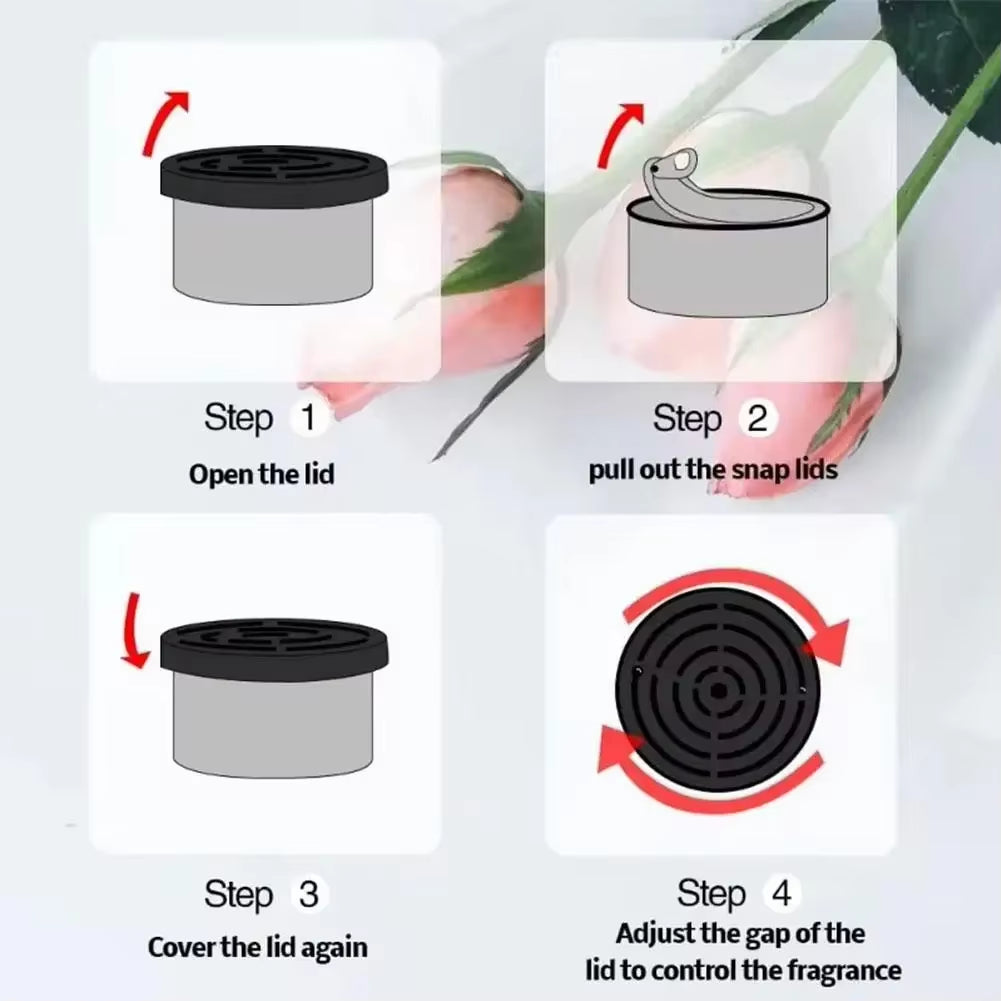 Step 1
Open the lid

Step 2
pull out the snap lids

Step 3
Cover the lid again

Step 4
Adjust the gap of the lid to control the fragrance